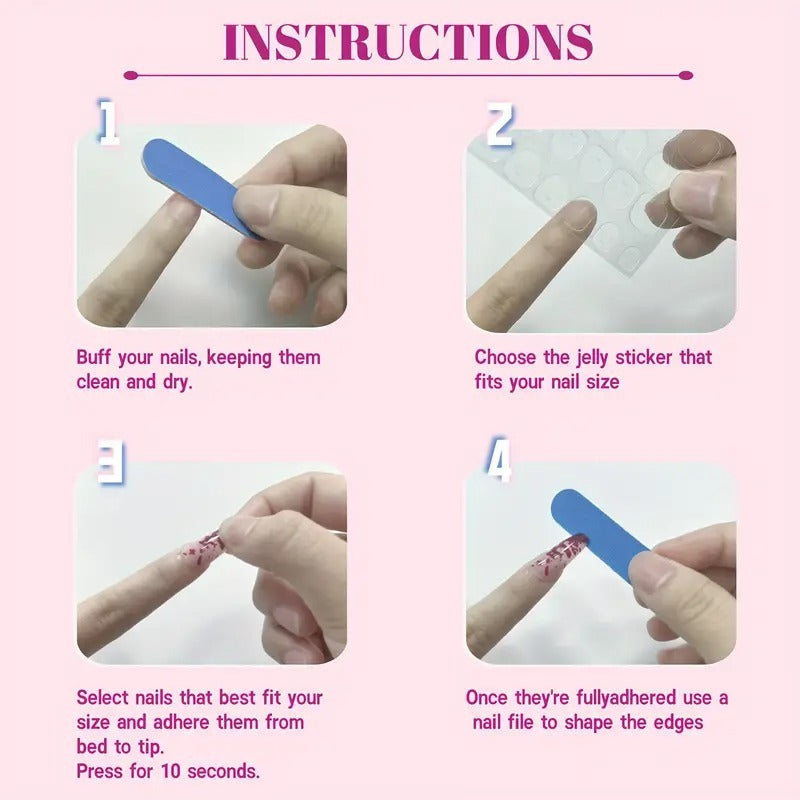 INSTRUCTIONS

1

Buff your nails, keeping them clean and dry.

2

Choose the jelly sticker that fits your nail size

3

Select nails that best fit your size and adhere them from bed to tip.
Press for 10 seconds.

4

Once they're fullyadhered use a nail file to shape the edges